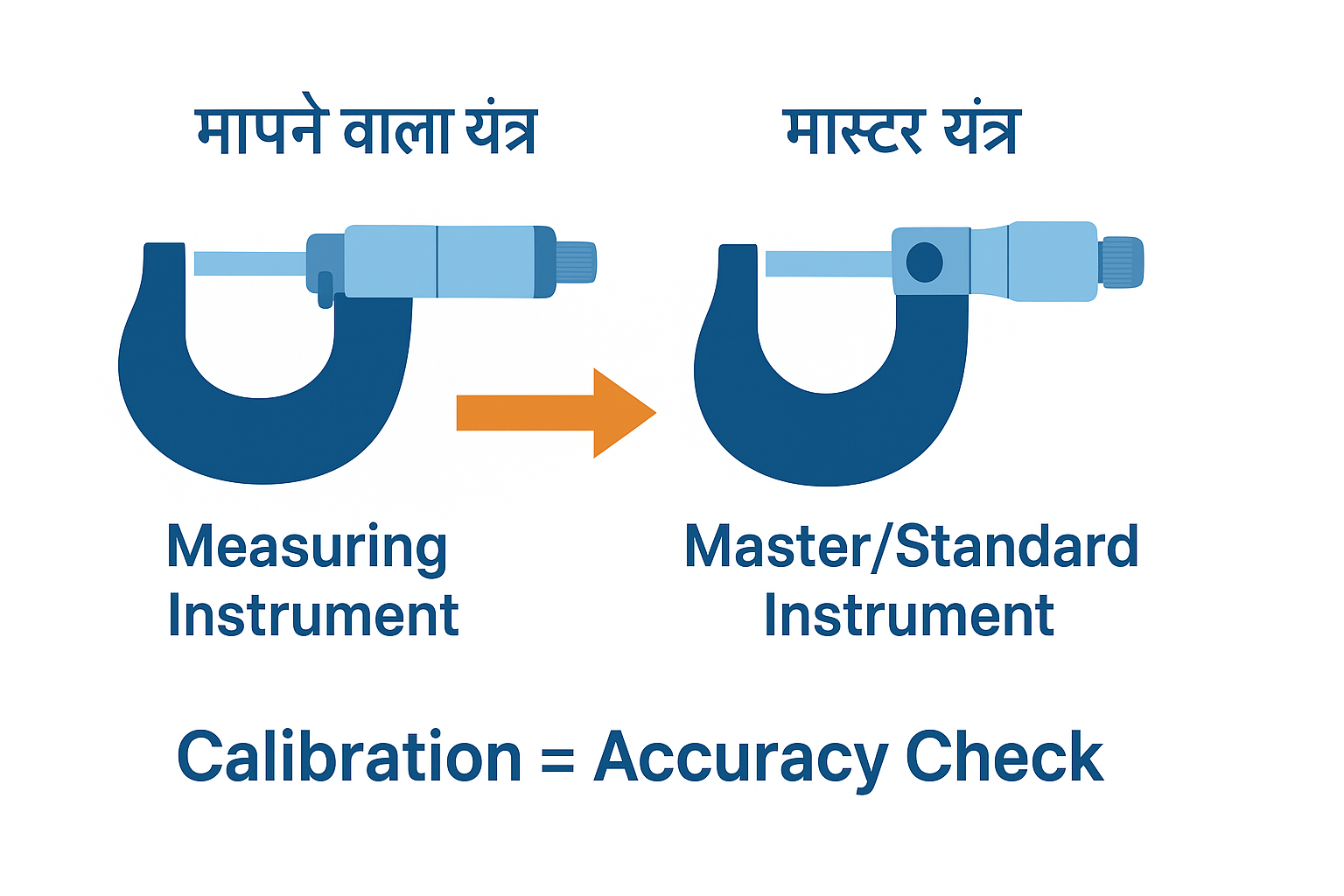 मापने वाला यंत्र

मास्टर यंत्र

Measuring Instrument

Master/Standard Instrument

Calibration = Accuracy Check